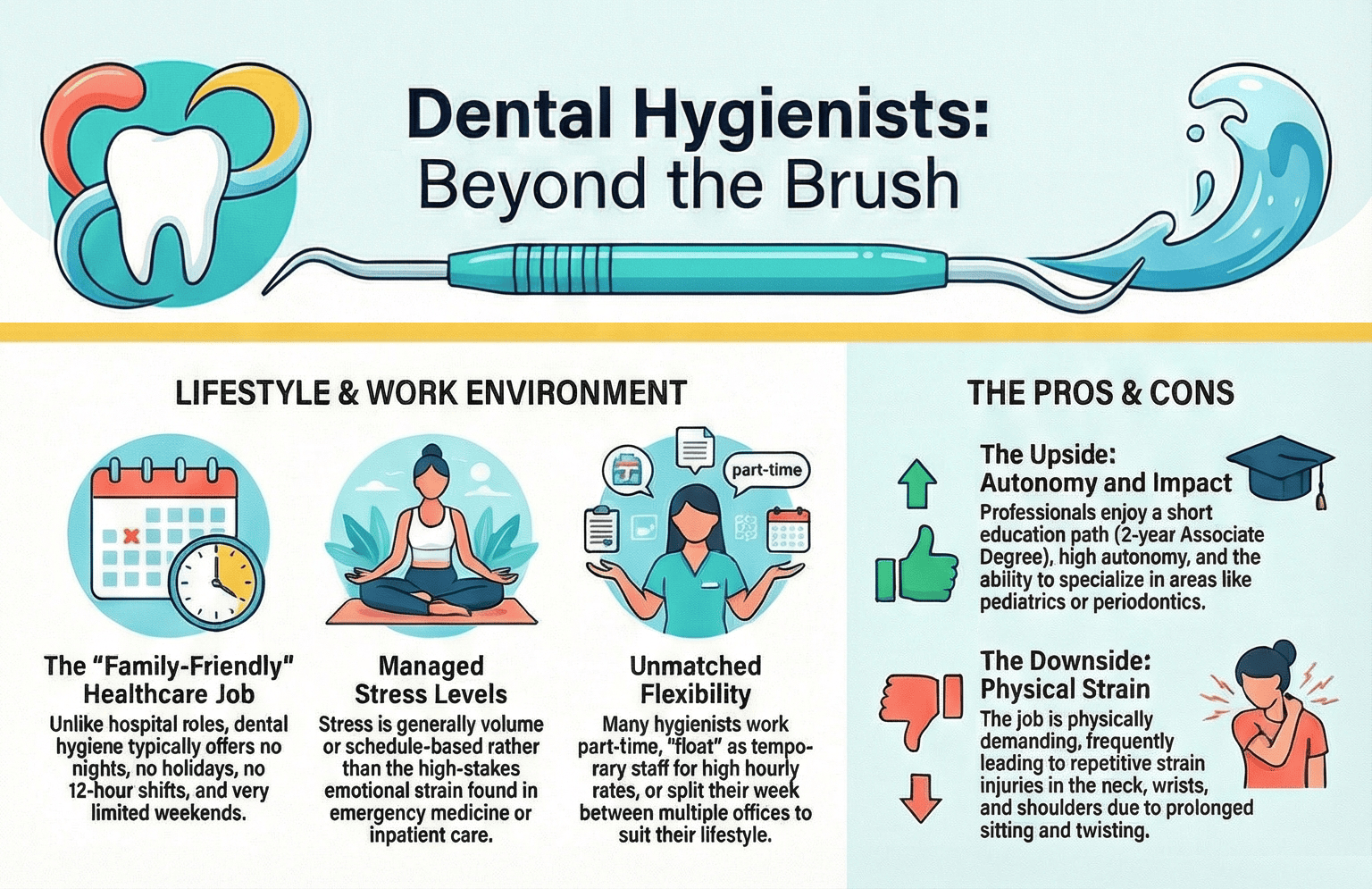 Dental Hygienists: Beyond the Brush

LIFESTYLE & WORK ENVIRONMENT

part-time

The "Family-Friendly" Healthcare Job
Unlike hospital roles, dental hygiene typically offers no nights, no holidays, no 12-hour shifts, and very limited weekends.

Managed Stress Levels
Stress is generally volume or schedule-based rather than the high-stakes emotional strain found in emergency medicine or inpatient care.

Unmatched Flexibility
Many hygienists work part-time, "float" as temporary staff for high hourly rates, or split their week between multiple offices to suit their lifestyle.

THE PROS & CONS

The Upside: Autonomy and Impact
Professionals enjoy a short education path (2-year Associate Degree), high autonomy, and the ability to specialize in areas like pediatrics or periodontics.

The Downside: Physical Strain
The job is physically demanding, frequently leading to repetitive strain injuries in the neck, wrists, and shoulders due to prolonged sitting and twisting.