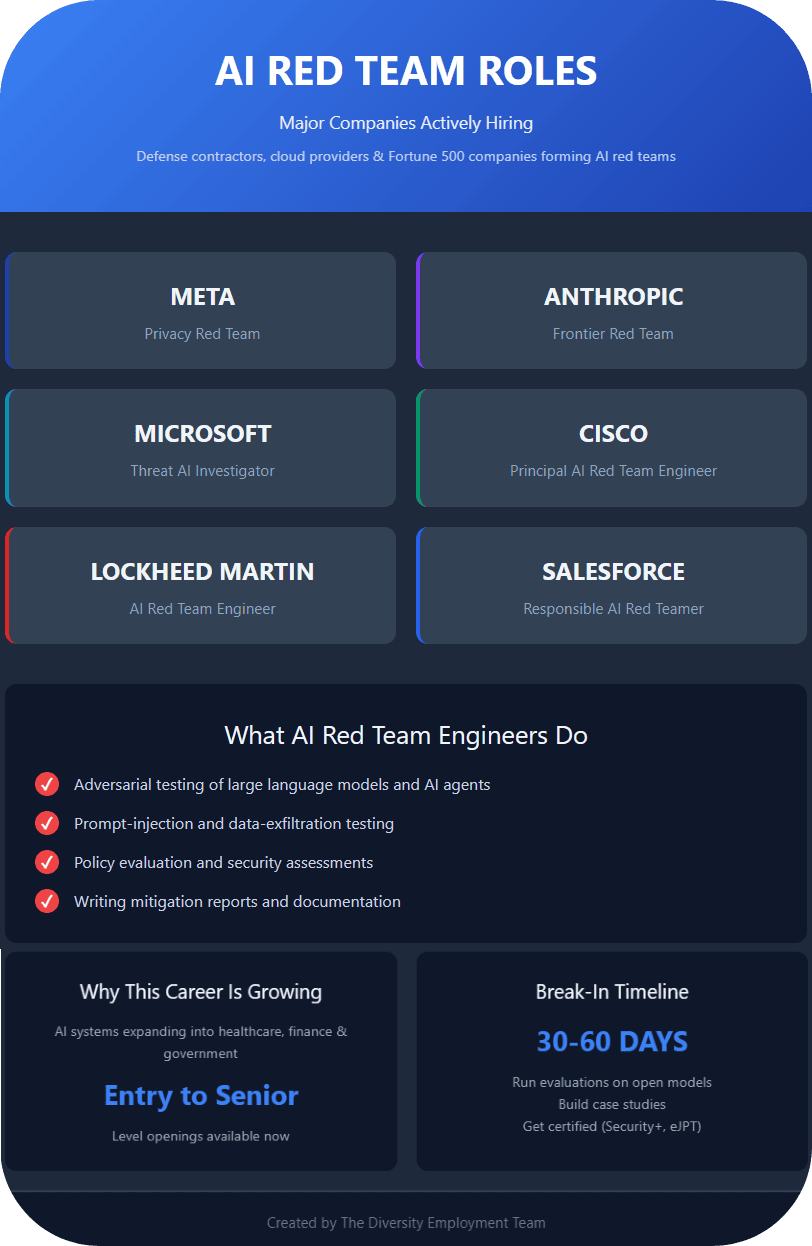 AI RED TEAM ROLES

Major Companies Actively Hiring

Defense contractors, cloud providers & Fortune 500 companies forming AI red teams

META

Privacy Red Team

ANTHROPIC

Frontier Red Team

MICROSOFT

Threat AI Investigator

CISCO

Principal AI Red Team Engineer

LOCKHEED MARTIN

AI Red Team Engineer

SALESFORCE

Responsible AI Red Teamer

What AI Red Team Engineers Do

✓ Adversarial testing of large language models and AI agents
✓ Prompt-injection and data-exfiltration testing
✓ Policy evaluation and security assessments
✓ Writing mitigation reports and documentation

Why This Career Is Growing

AI systems expanding into healthcare, finance & government

Entry to Senior

Level openings available now

Break-In Timeline

30-60 DAYS

Run evaluations on open models
Build case studies
Get certified (Security+, eJPT)

Created by The Diversity Employment Team