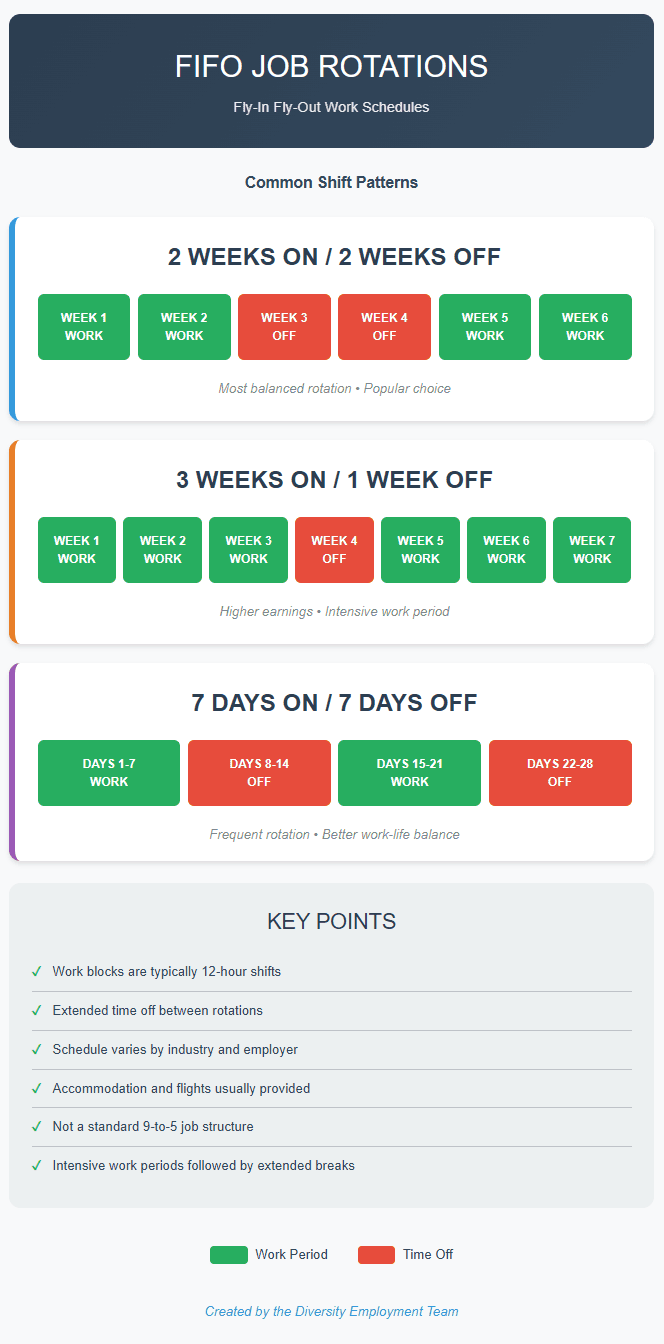 FIFO JOB ROTATIONS

Fly-In Fly-Out Work Schedules

Common Shift Patterns

2 WEEKS ON / 2 WEEKS OFF

WEEK 1 WORK
WEEK 2 WORK
WEEK 3 OFF
WEEK 4 OFF
WEEK 5 WORK
WEEK 6 WORK

Most balanced rotation • Popular choice

3 WEEKS ON / 1 WEEK OFF

WEEK 1 WORK
WEEK 2 WORK
WEEK 3 WORK
WEEK 4 OFF
WEEK 5 WORK
WEEK 6 WORK
WEEK 7 WORK

Higher earnings • Intensive work period

7 DAYS ON / 7 DAYS OFF

DAYS 1-7 WORK
DAYS 8-14 OFF
DAYS 15-21 WORK
DAYS 22-28 OFF

Frequent rotation • Better work-life balance

KEY POINTS

✓ Work blocks are typically 12-hour shifts
✓ Extended time off between rotations
✓ Schedule varies by industry and employer
✓ Accommodation and flights usually provided
✓ Not a standard 9-to-5 job structure
✓ Intensive work periods followed by extended breaks

Work Period
Time Off

Created by the Diversity Employment Team